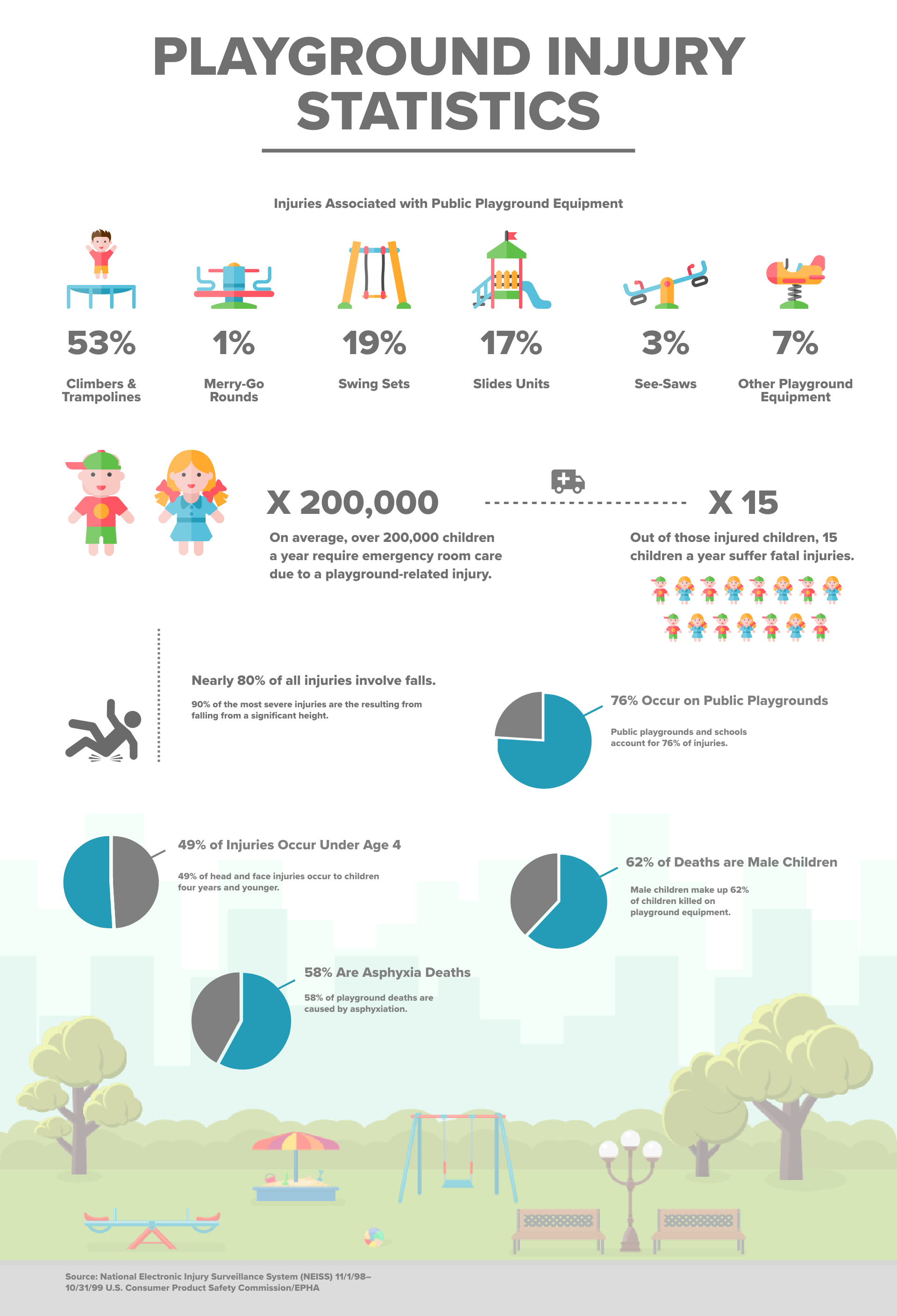 PLAYGROUND INJURY STATISTICS

Injuries Associated with Public Playground Equipment

53%
Climbers & Trampolines

1%
Merry-Go Rounds

19%
Swing Sets

17%
Slides Units

3%
See-Saws

7%
Other Playground Equipment

X 200,000

On average, over 200,000 children a year require emergency room care due to a playground-related injury.

X 15

Out of those injured children, 15 children a year suffer fatal injuries.

Nearly 80% of all injuries involve falls.

90% of the most severe injuries are the resulting from falling from a significant height.

76% Occur on Public Playgrounds

Public playgrounds and schools account for 76% of injuries.

49% of Injuries Occur Under Age 4

49% of head and face injuries occur to children four years and younger.

62% of Deaths are Male Children

Male children make up 62% of children killed on playground equipment.

58% Are Asphyxia Deaths

58% of playground deaths are caused by asphyxiation.

Source: National Electronic Injury Surveillance System (NEISS) 11/1/98–10/31/99 U.S. Consumer Product Safety Commission/EPHA